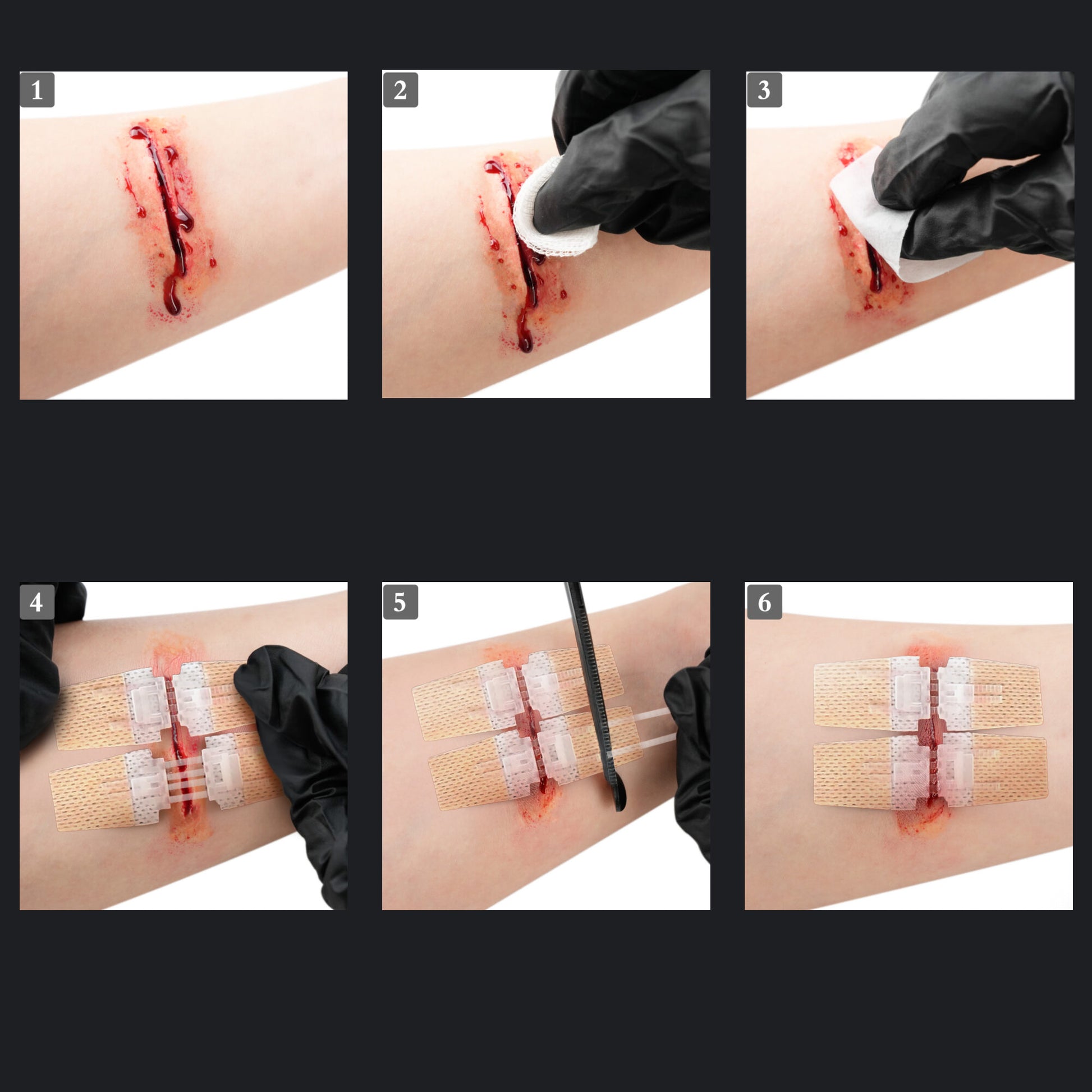 1

2

3

4

5

6